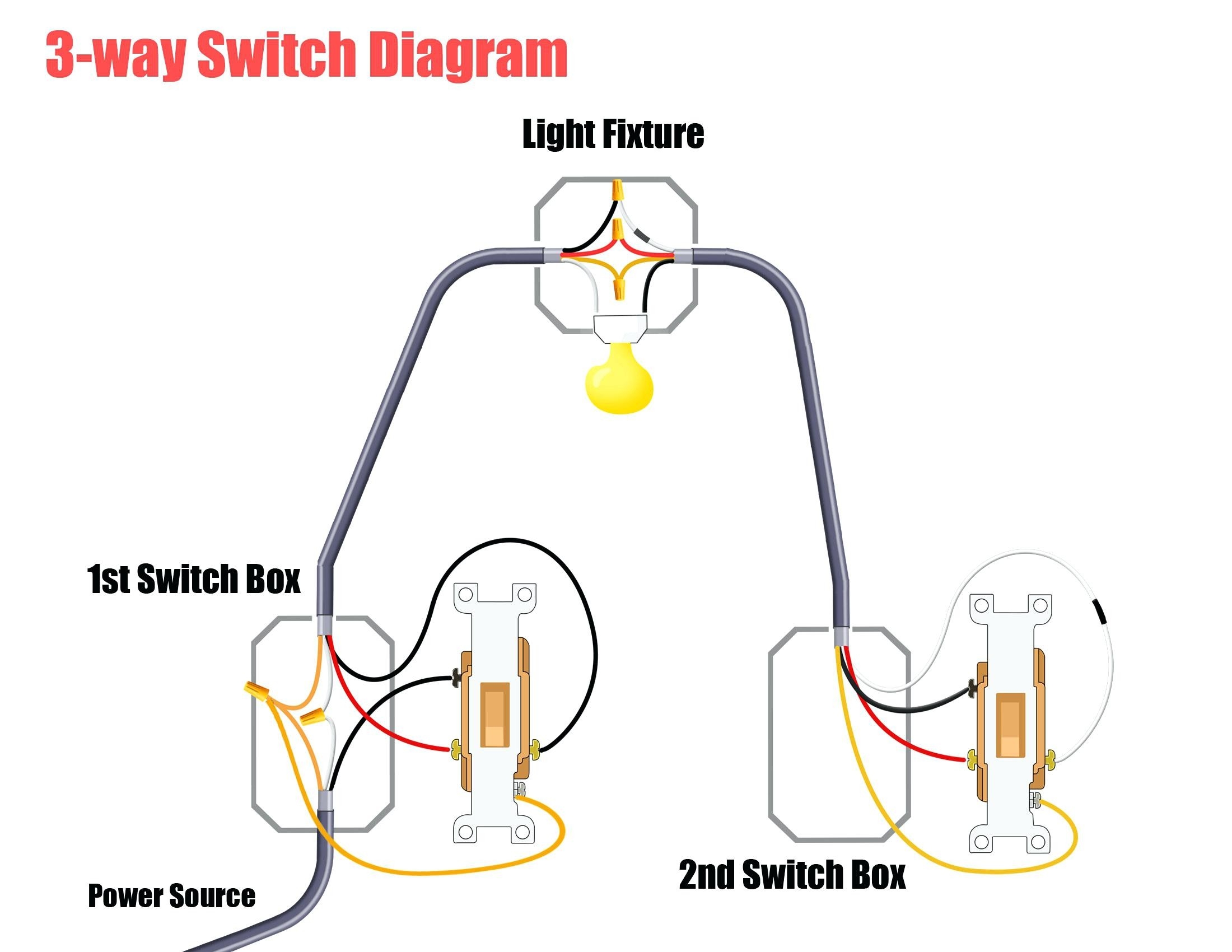 3-way Switch Diagram

Light Fixture

1st Switch Box

Power Source

2nd Switch Box