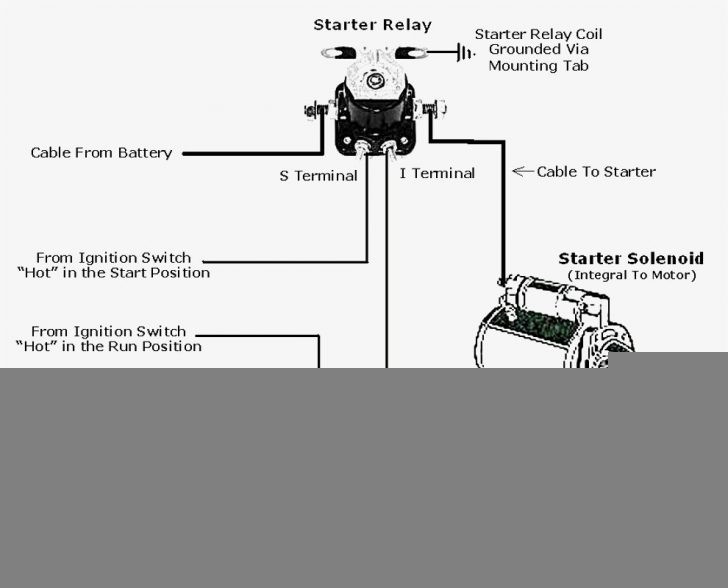 Starter Relay

Starter Relay Coil Grounded Via Mounting Tab

Cable From Battery

S Terminal

I Terminal

Cable To Starter

From Ignition Switch "Hot" in the Start Position

Starter Solenoid (Integral To Motor)

From Ignition Switch "Hot" in the Run Position