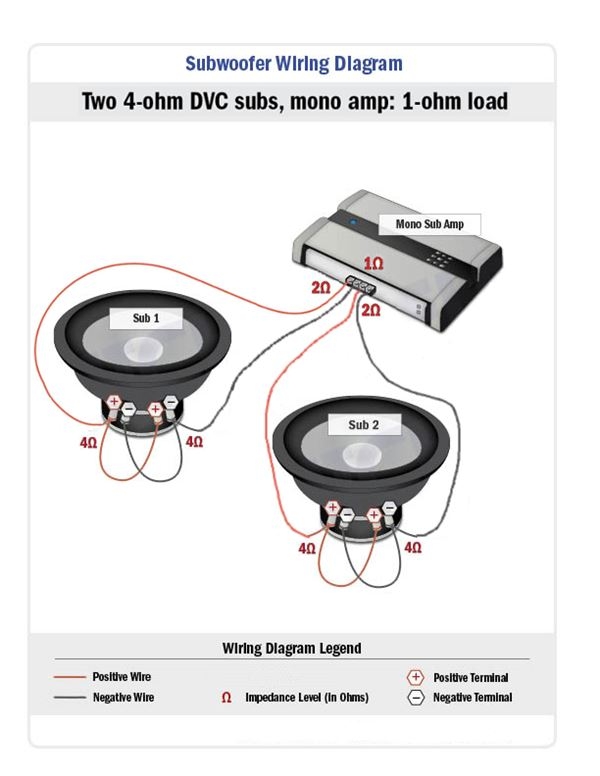 Subwoofer Wiring Diagram

Two 4-ohm DVC subs, mono amp: 1-ohm load

Mono Sub Amp

1Ω

2Ω

2Ω

Sub 1

+ − + −

4Ω

4Ω

Sub 2

+ − + −

4Ω

4Ω

Wiring Diagram Legend

Positive Wire

Negative Wire

Ω Impedance Level (in Ohms)

+ Positive Terminal

− Negative Terminal