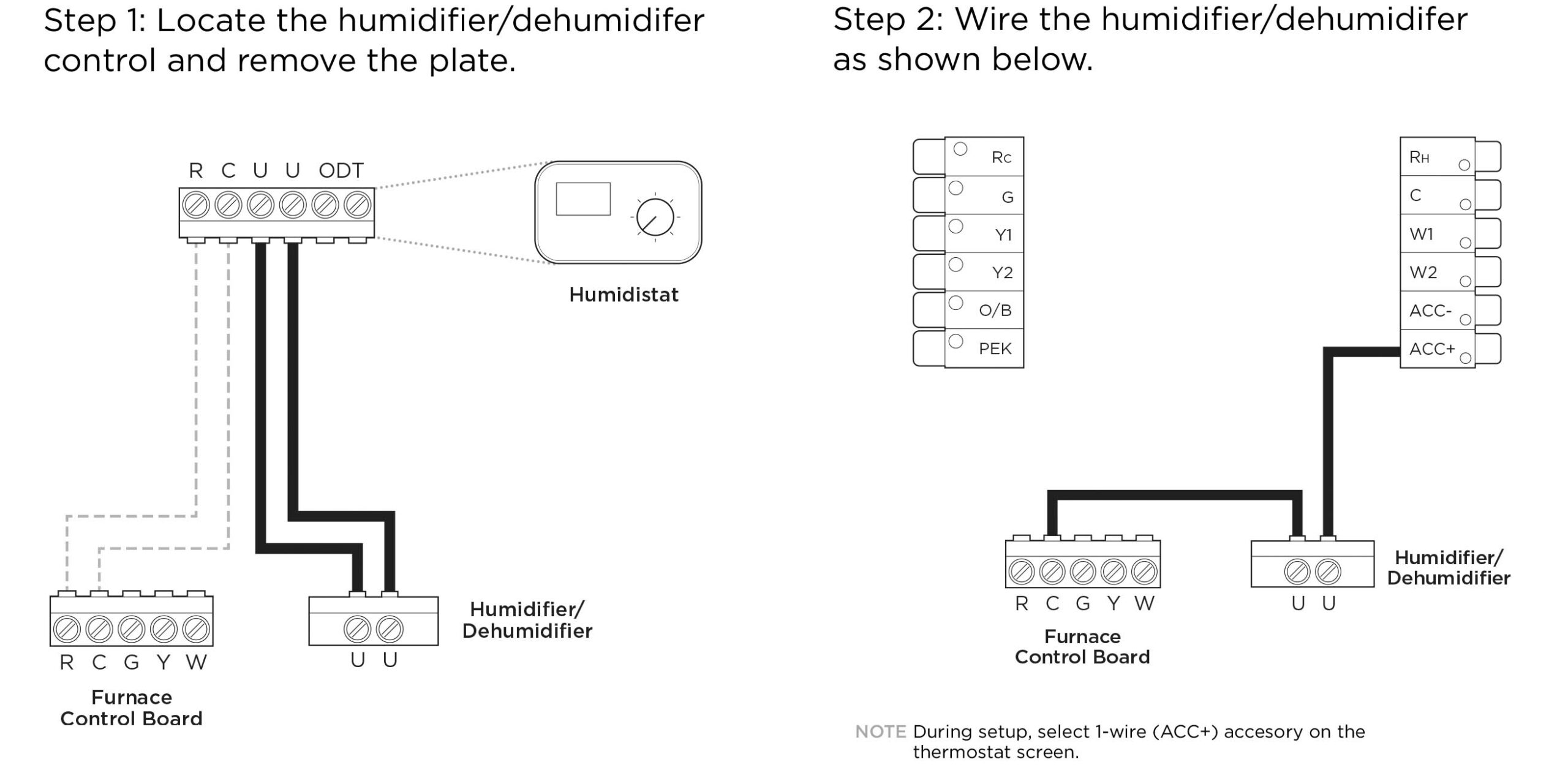 Step 1: Locate the humidifier/dehumidifer control and remove the plate.

R C U U ODT

Humidistat

R C G Y W

Furnace Control Board

U U

Humidifier/ Dehumidifier

Step 2: Wire the humidifier/dehumidifer as shown below.

Rc
G
Y1
Y2
O/B
PEK

RH
C
W1
W2
ACC-
ACC+

R C G Y W

Furnace Control Board

U U

Humidifier/ Dehumidifier

NOTE During setup, select 1-wire (ACC+) accesory on the thermostat screen.