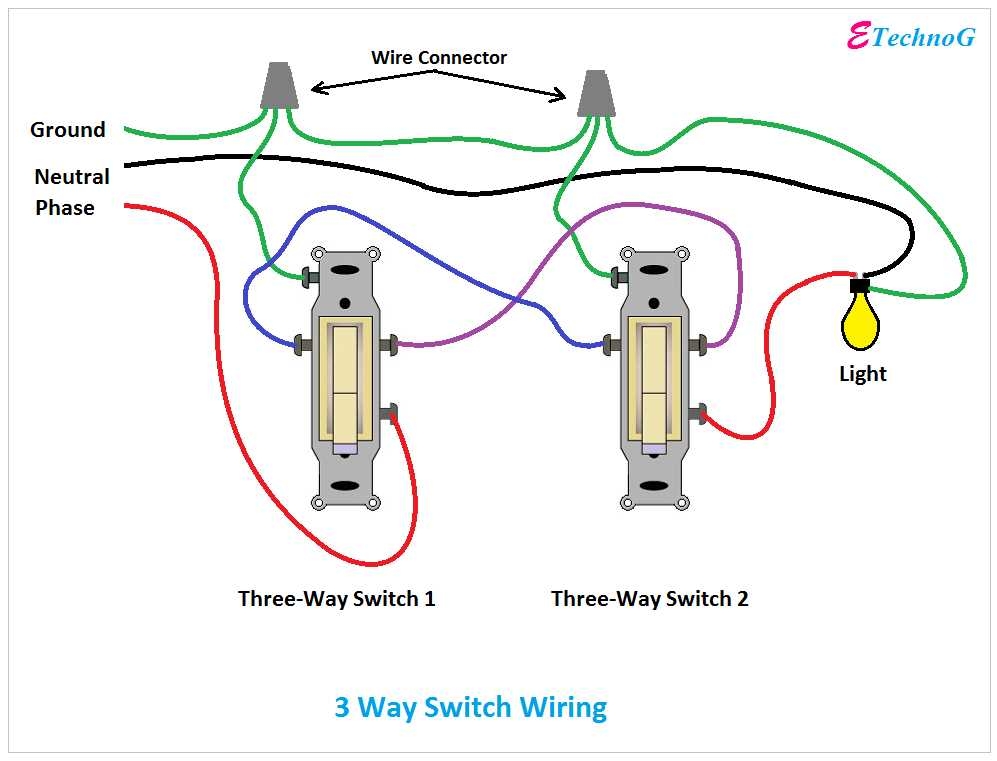 ETechnoG

Wire Connector

Ground
Neutral
Phase

Light

Three-Way Switch 1

Three-Way Switch 2

3 Way Switch Wiring