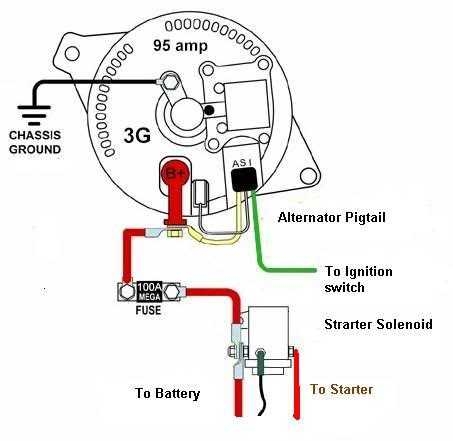 95 amp

CHASSIS GROUND

3G

B+

A S I

Alternator Pigtail

To Ignition switch

100A MEGA

FUSE

Strarter Solenoid

To Battery

To Starter