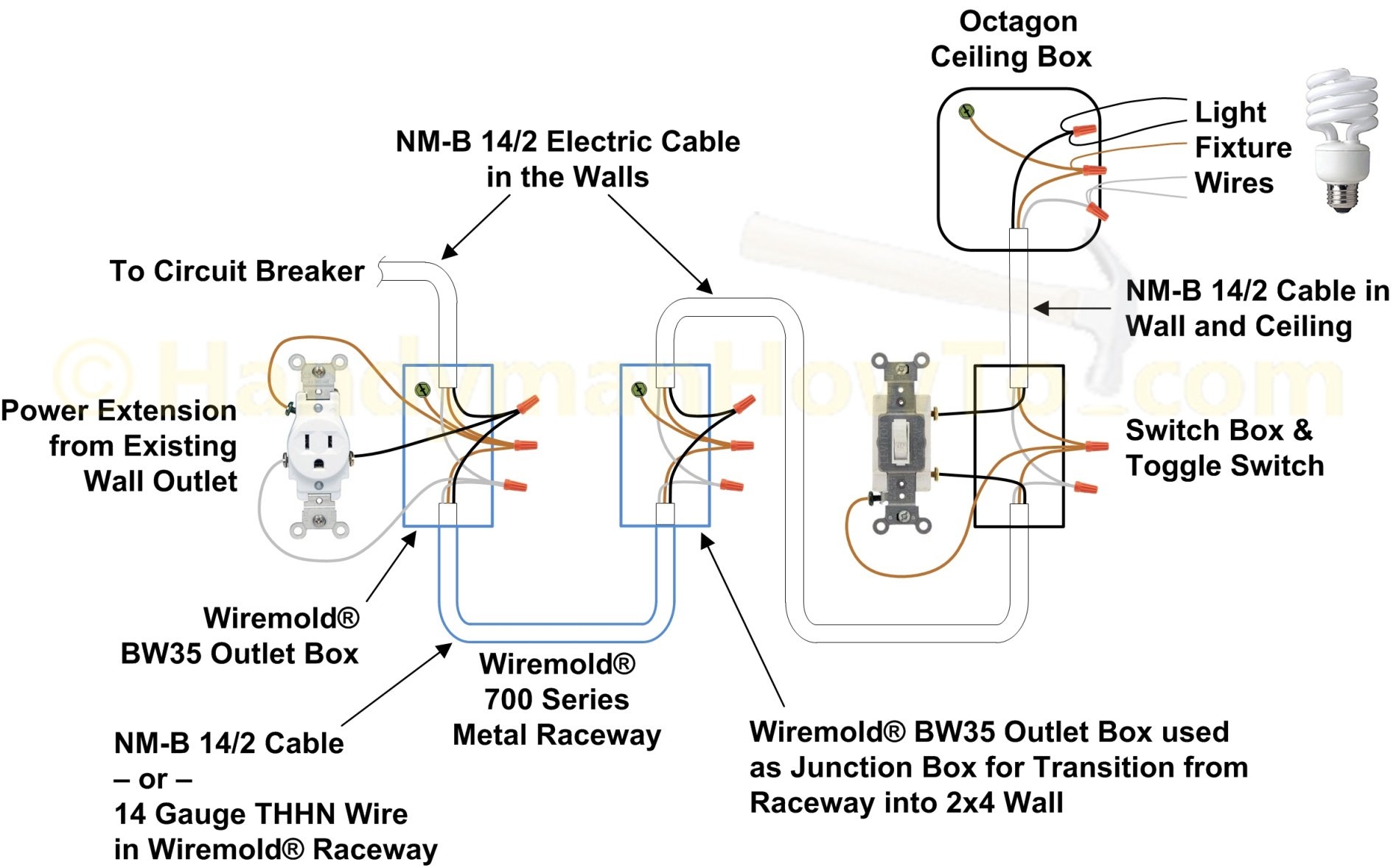 Octagon Ceiling Box

Light Fixture Wires

NM-B 14/2 Electric Cable in the Walls

To Circuit Breaker

NM-B 14/2 Cable in Wall and Ceiling

© HandymanHowTo.com

Power Extension from Existing Wall Outlet

Switch Box & Toggle Switch

Wiremold® BW35 Outlet Box

Wiremold® 700 Series Metal Raceway

NM-B 14/2 Cable – or – 14 Gauge THHN Wire in Wiremold® Raceway

Wiremold® BW35 Outlet Box used as Junction Box for Transition from Raceway into 2x4 Wall