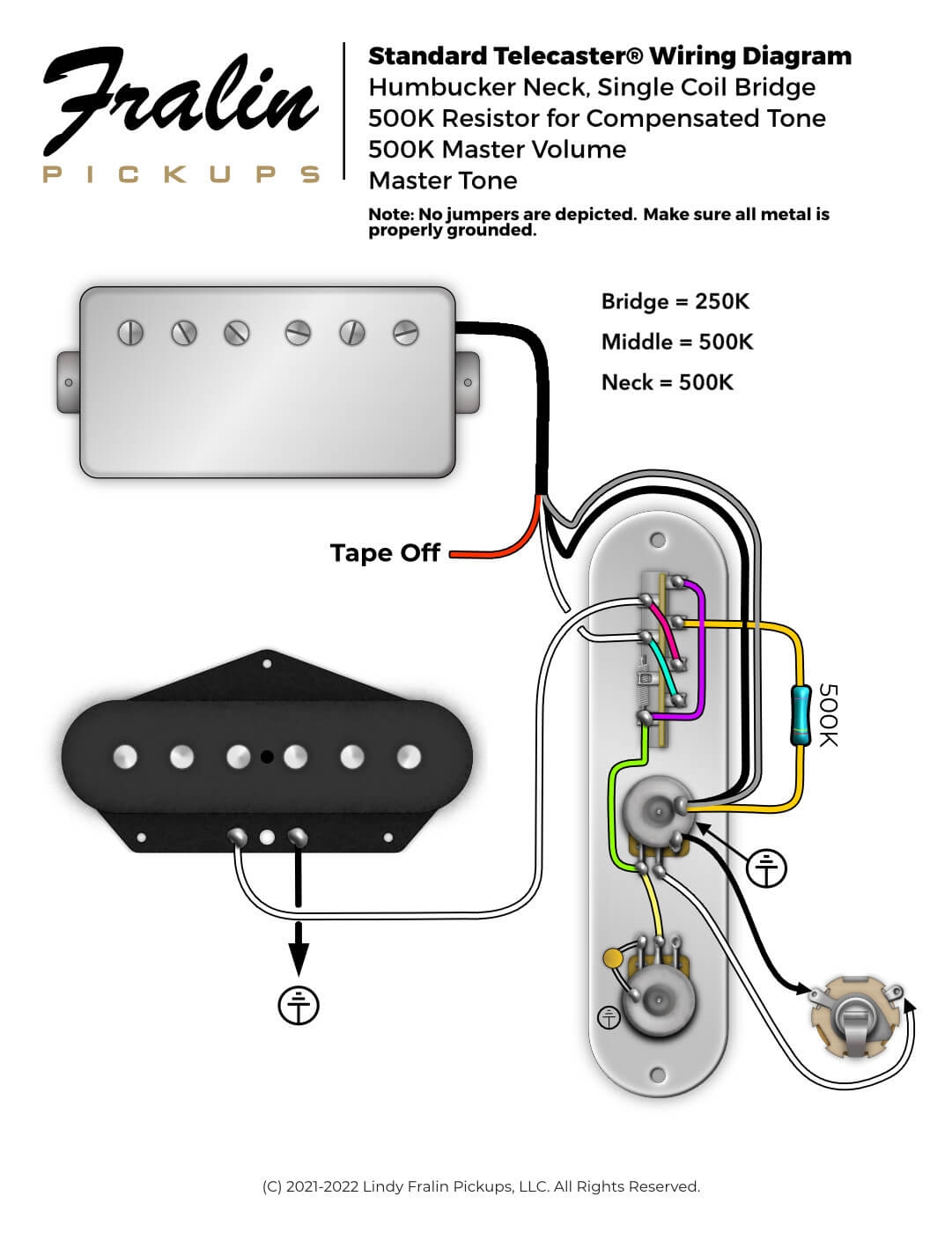 Fralin
PICKUPS

Standard Telecaster® Wiring Diagram
Humbucker Neck, Single Coil Bridge
500K Resistor for Compensated Tone
500K Master Volume
Master Tone

Note: No jumpers are depicted. Make sure all metal is properly grounded.

Bridge = 250K
Middle = 500K
Neck = 500K

Tape Off

500K

(C) 2021-2022 Lindy Fralin Pickups, LLC. All Rights Reserved.