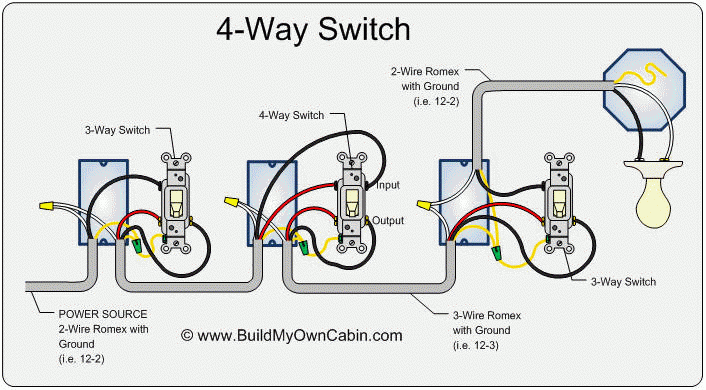 4-Way Switch

2-Wire Romex with Ground (i.e. 12-2)

4-Way Switch

3-Way Switch

Input

Output

3-Way Switch

POWER SOURCE 2-Wire Romex with Ground (i.e. 12-2)

© www.BuildMyOwnCabin.com

3-Wire Romex with Ground (i.e. 12-3)