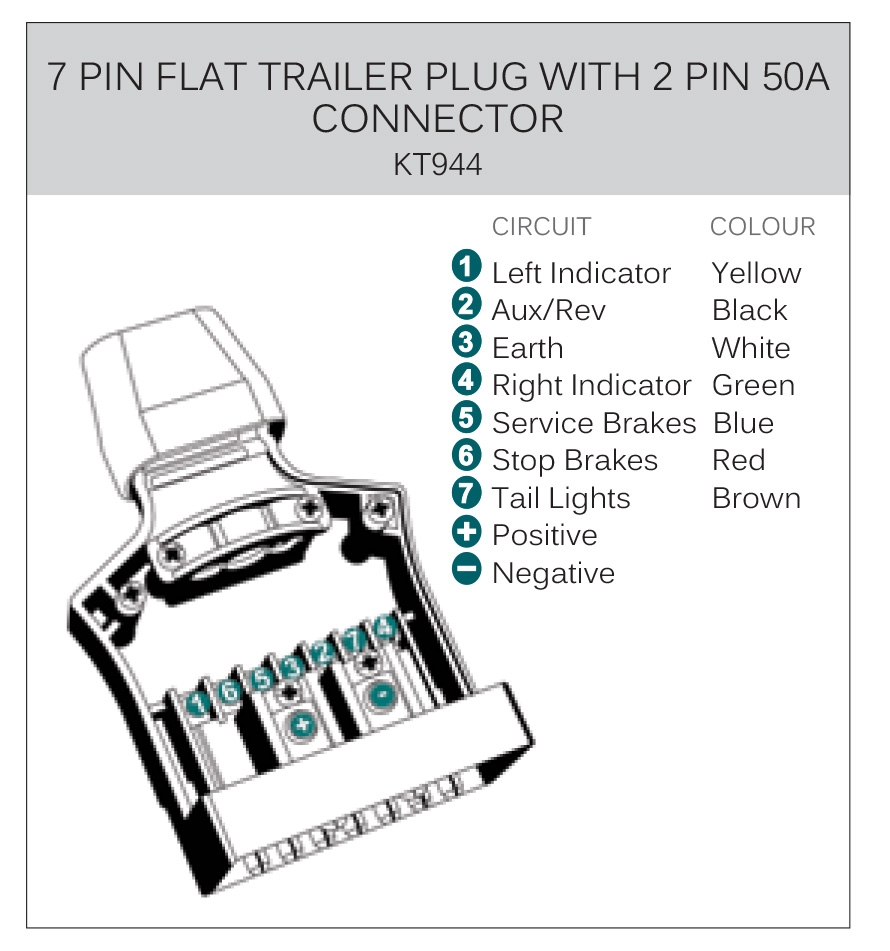 7 PIN FLAT TRAILER PLUG WITH 2 PIN 50A CONNECTOR
KT944

| | CIRCUIT | COLOUR |
|---|---|---|
| 1 | Left Indicator | Yellow |
| 2 | Aux/Rev | Black |
| 3 | Earth | White |
| 4 | Right Indicator | Green |
| 5 | Service Brakes | Blue |
| 6 | Stop Brakes | Red |
| 7 | Tail Lights | Brown |
| + | Positive | |
| − | Negative | |

1 6 5 3 2 7 4 + −