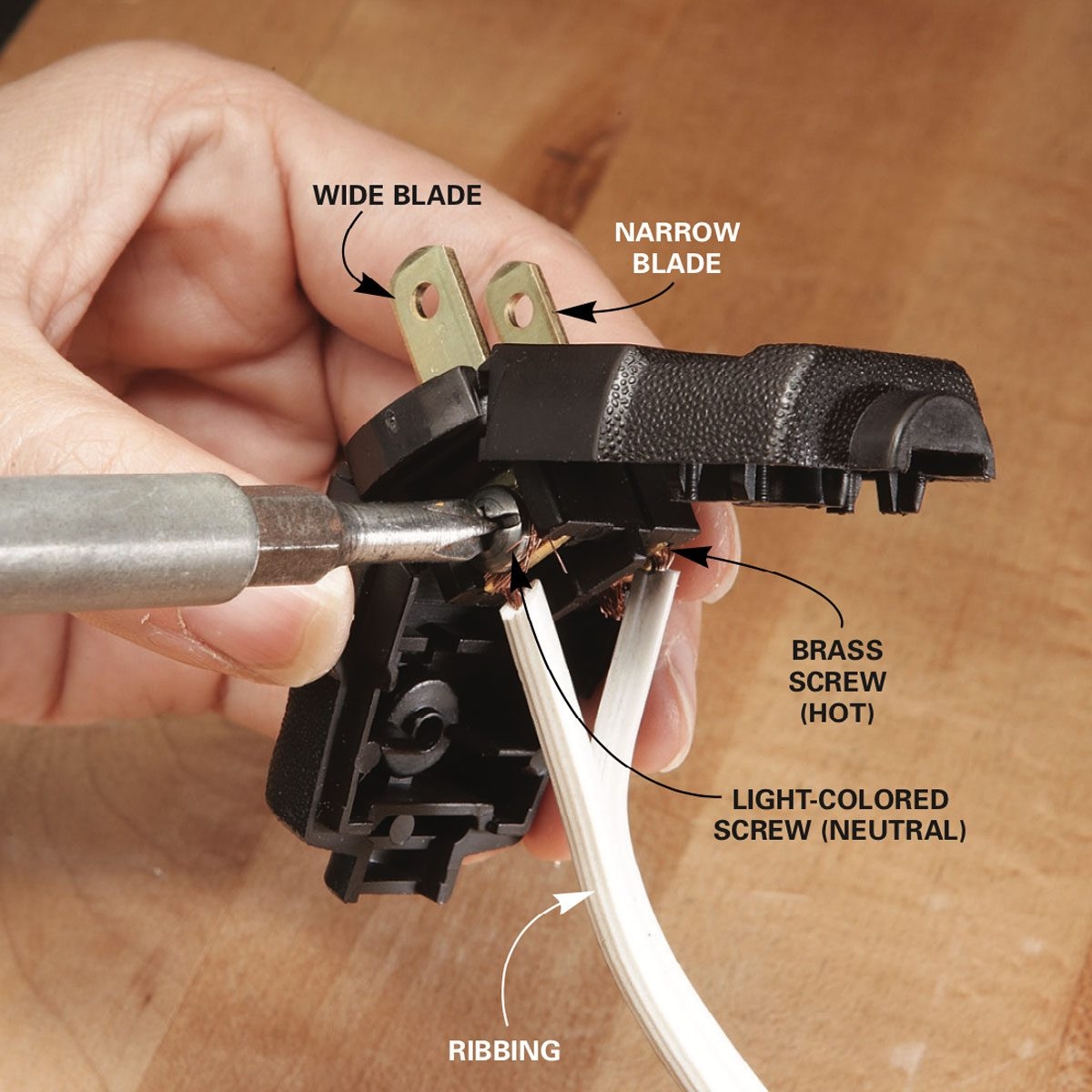 WIDE BLADE

NARROW BLADE

BRASS SCREW (HOT)

LIGHT-COLORED SCREW (NEUTRAL)

RIBBING