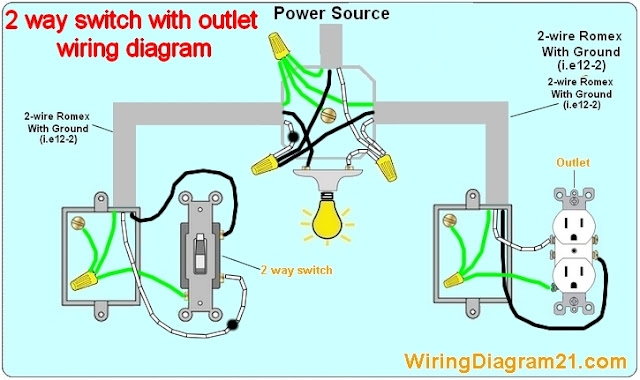 2 way switch with outlet wiring diagram

Power Source

2-wire Romex With Ground (i.e12-2)

2-wire Romex With Ground (i.e12-2)

2-wire Romex With Ground (i.e12-2)

Outlet

2 way switch

WiringDiagram21.com