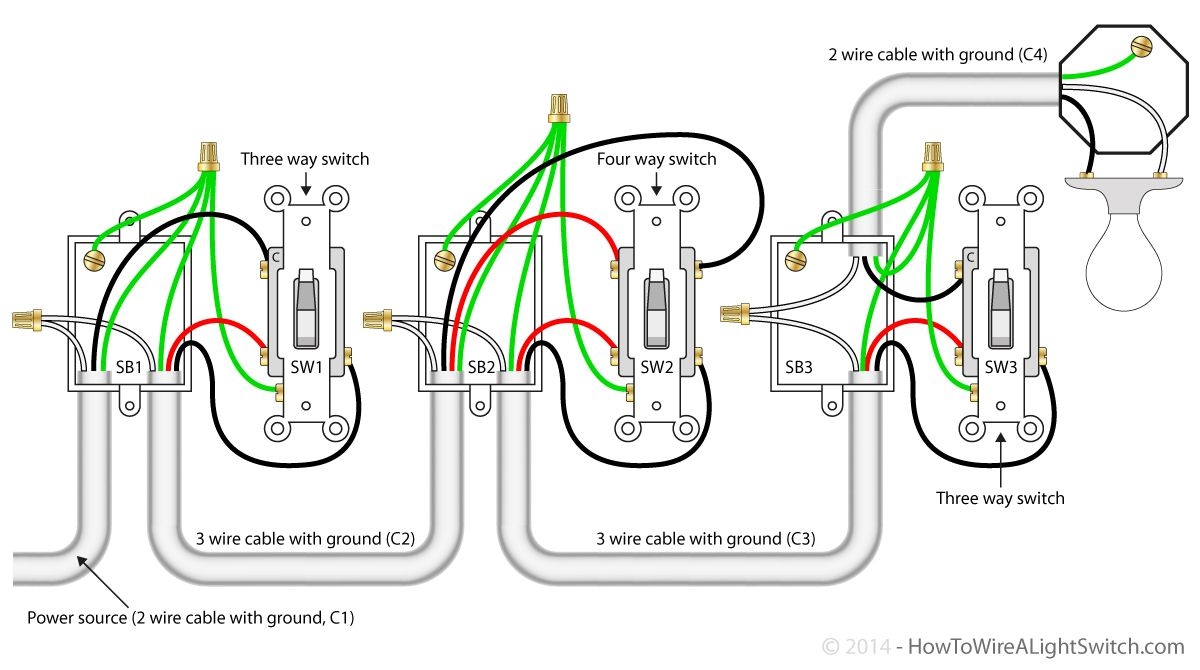 2 wire cable with ground (C4)

Three way switch

Four way switch

C

C

SB1

SW1

SB2

SW2

SB3

SW3

Three way switch

3 wire cable with ground (C2)

3 wire cable with ground (C3)

Power source (2 wire cable with ground, C1)

© 2014 - HowToWireALightSwitch.com