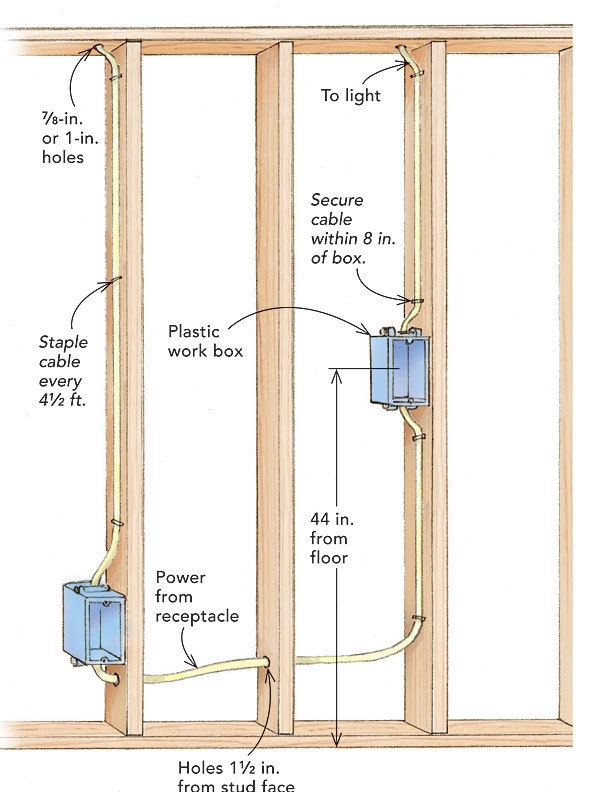 ⅞-in. or 1-in. holes

To light

Secure cable within 8 in. of box.

Staple cable every 4½ ft.

Plastic work box

44 in. from floor

Power from receptacle

Holes 1½ in. from stud face