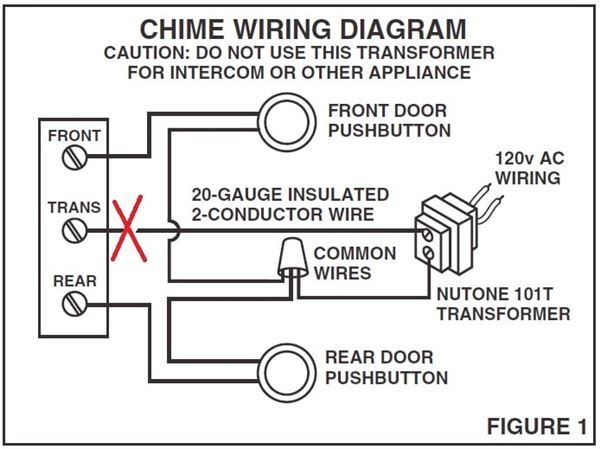 CHIME WIRING DIAGRAM
CAUTION: DO NOT USE THIS TRANSFORMER FOR INTERCOM OR OTHER APPLIANCE

FRONT

TRANS

REAR

FRONT DOOR PUSHBUTTON

120v AC WIRING

20-GAUGE INSULATED 2-CONDUCTOR WIRE

COMMON WIRES

NUTONE 101T TRANSFORMER

REAR DOOR PUSHBUTTON

FIGURE 1