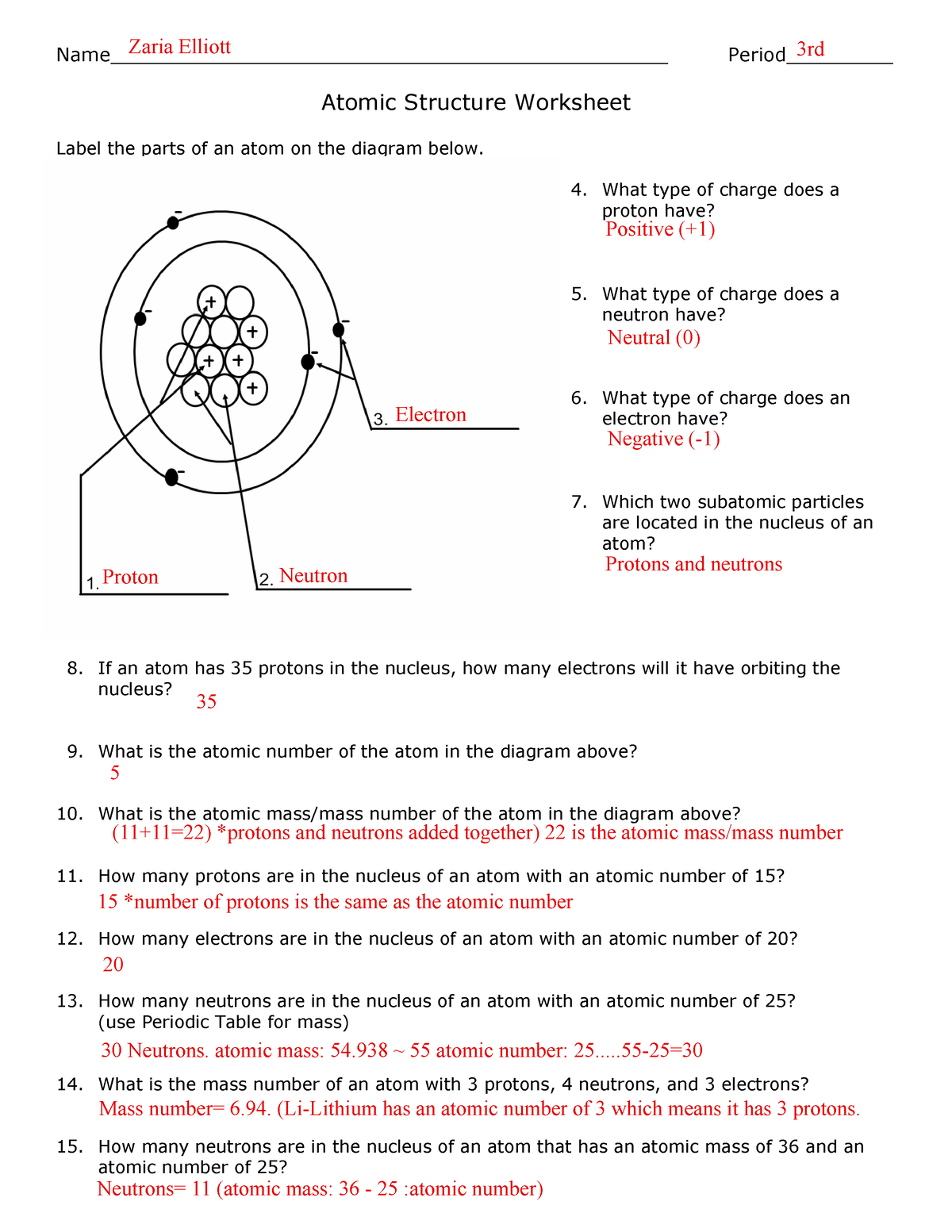 Name Zaria Elliott Period 3rd

Atomic Structure Worksheet

Label the parts of an atom on the diagram below.

- - - - -

+ + + + +

1. Proton

2. Neutron

3. Electron

4. What type of charge does a proton have?
Positive (+1)

5. What type of charge does a neutron have?
Neutral (0)

6. What type of charge does an electron have?
Negative (-1)

7. Which two subatomic particles are located in the nucleus of an atom?
Protons and neutrons

8. If an atom has 35 protons in the nucleus, how many electrons will it have orbiting the nucleus?
35

9. What is the atomic number of the atom in the diagram above?
5

10. What is the atomic mass/mass number of the atom in the diagram above?
(11+11=22) *protons and neutrons added together) 22 is the atomic mass/mass number

11. How many protons are in the nucleus of an atom with an atomic number of 15?
15 *number of protons is the same as the atomic number

12. How many electrons are in the nucleus of an atom with an atomic number of 20?
20

13. How many neutrons are in the nucleus of an atom with an atomic number of 25? (use Periodic Table for mass)
30 Neutrons. atomic mass: 54.938 ~ 55 atomic number: 25.....55-25=30

14. What is the mass number of an atom with 3 protons, 4 neutrons, and 3 electrons?
Mass number= 6.94. (Li-Lithium has an atomic number of 3 which means it has 3 protons.

15. How many neutrons are in the nucleus of an atom that has an atomic mass of 36 and an atomic number of 25?
Neutrons= 11 (atomic mass: 36 - 25 :atomic number)