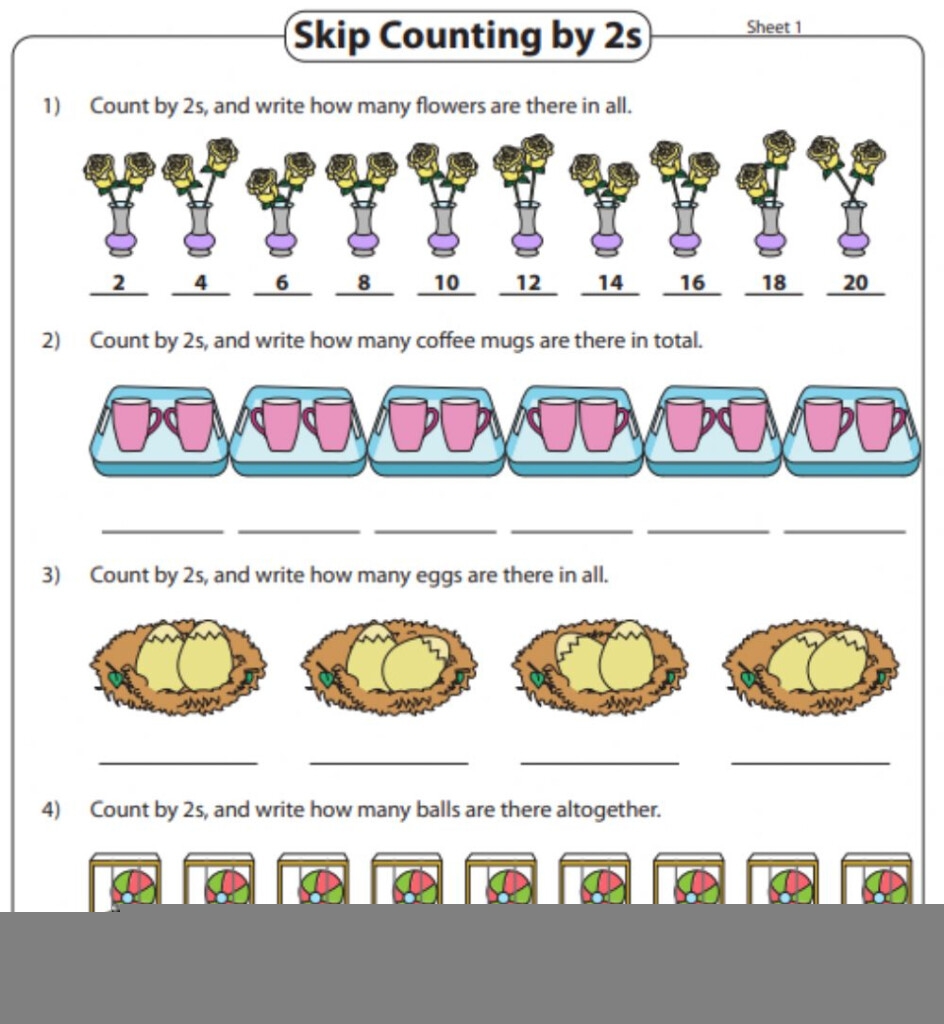 Skip Counting by 2s

Sheet 1

1) Count by 2s, and write how many flowers are there in all.

2 4 6 8 10 12 14 16 18 20

2) Count by 2s, and write how many coffee mugs are there in total.

3) Count by 2s, and write how many eggs are there in all.

4) Count by 2s, and write how many balls are there altogether.