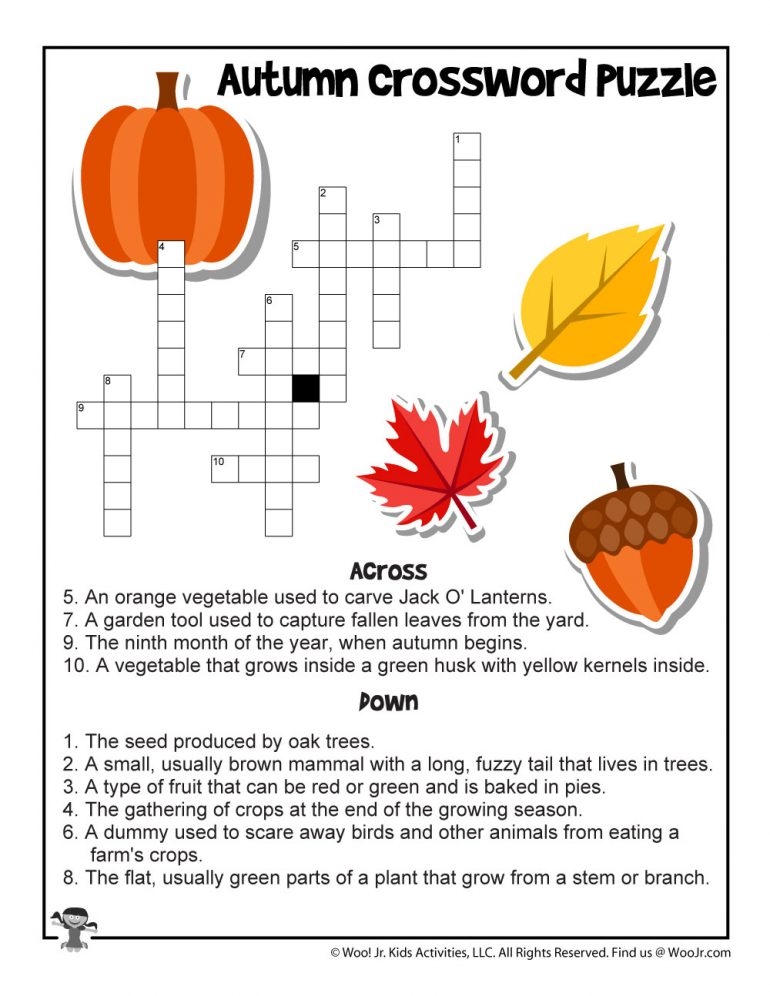 Autumn Crossword Puzzle

1
2
3
4
5
6
7
8
9
10

Across
5. An orange vegetable used to carve Jack O' Lanterns.
7. A garden tool used to capture fallen leaves from the yard.
9. The ninth month of the year, when autumn begins.
10. A vegetable that grows inside a green husk with yellow kernels inside.

Down
1. The seed produced by oak trees.
2. A small, usually brown mammal with a long, fuzzy tail that lives in trees.
3. A type of fruit that can be red or green and is baked in pies.
4. The gathering of crops at the end of the growing season.
6. A dummy used to scare away birds and other animals from eating a farm's crops.
8. The flat, usually green parts of a plant that grow from a stem or branch.

© Woo! Jr. Kids Activities, LLC. All Rights Reserved. Find us @ WooJr.com