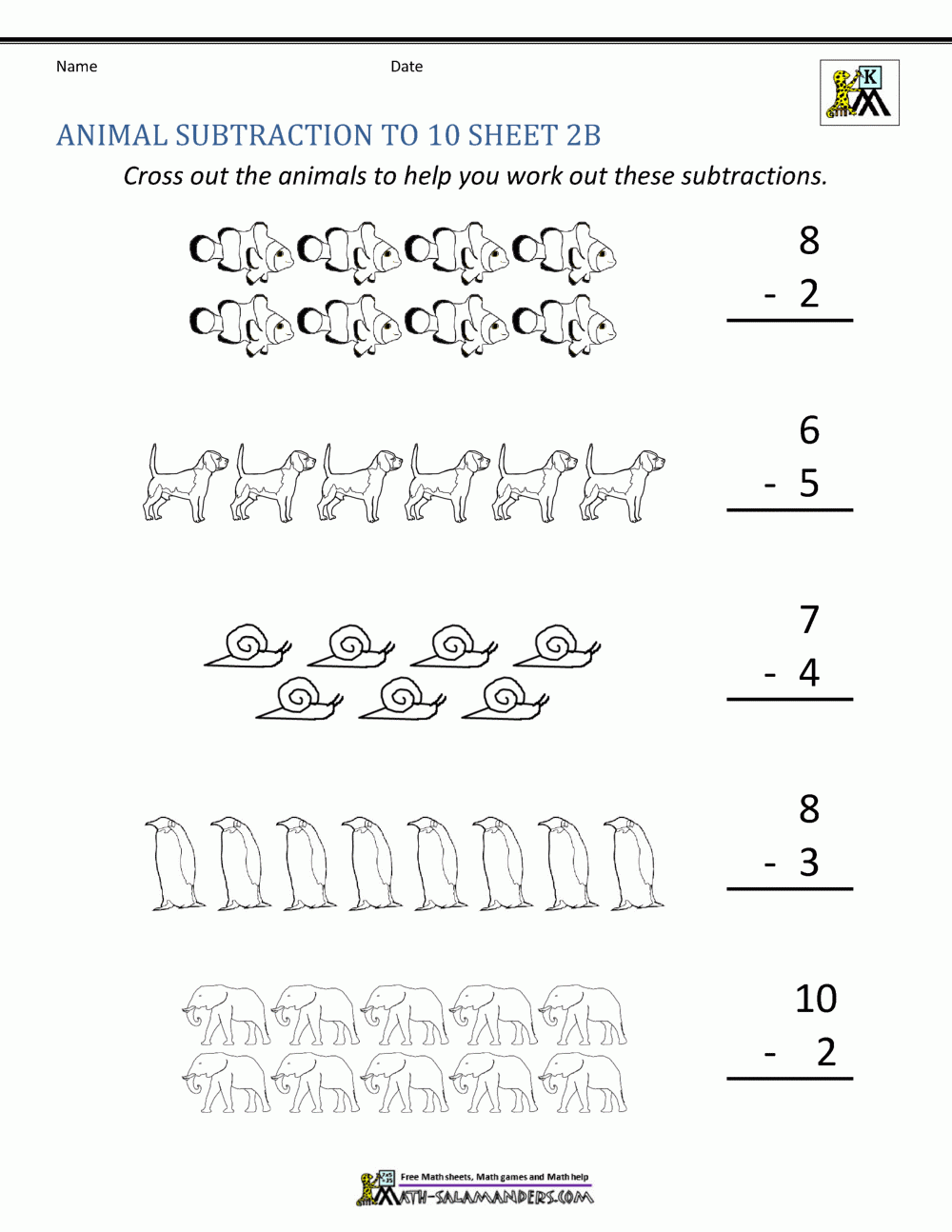 Name Date

K

ANIMAL SUBTRACTION TO 10 SHEET 2B

Cross out the animals to help you work out these subtractions.

8
- 2

6
- 5

7
- 4

8
- 3

10
- 2

Free Math sheets, Math games and Math help
MATH-SALAMANDERS.COM