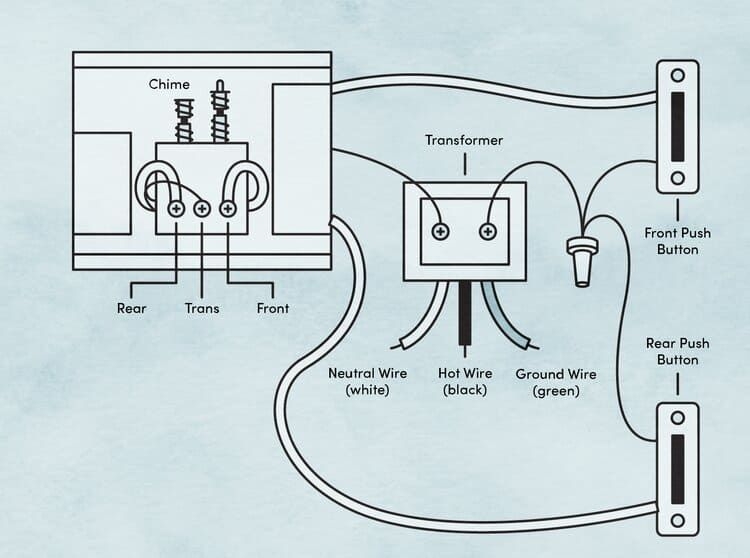 Chime

Transformer

Front Push Button

Rear

Trans

Front

Neutral Wire (white)

Hot Wire (black)

Ground Wire (green)

Rear Push Button