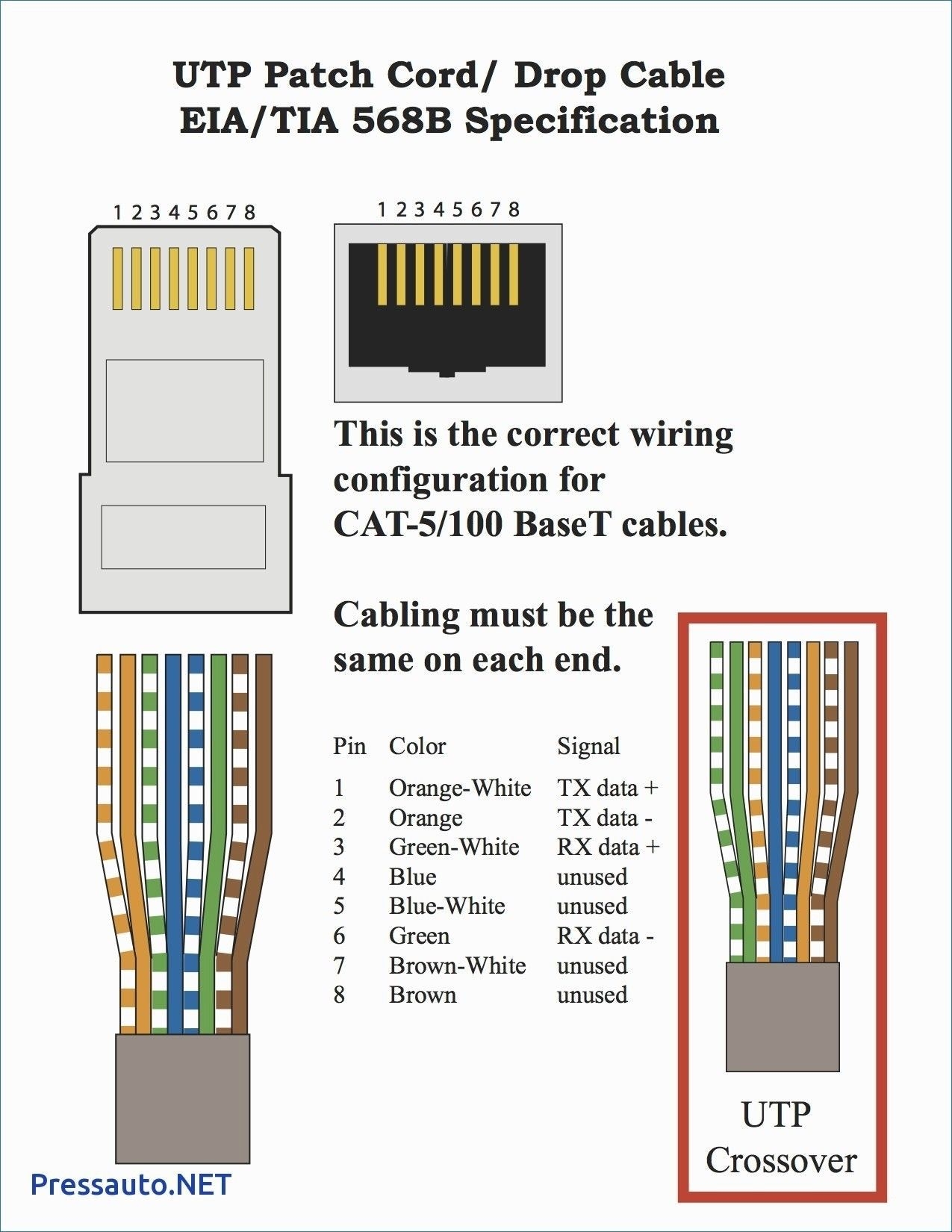 UTP Patch Cord/ Drop Cable
EIA/TIA 568B Specification

1 2 3 4 5 6 7 8

1 2 3 4 5 6 7 8

This is the correct wiring configuration for CAT-5/100 BaseT cables.

Cabling must be the same on each end.

| Pin | Color | Signal |
|---|---|---|
| 1 | Orange-White | TX data + |
| 2 | Orange | TX data - |
| 3 | Green-White | RX data + |
| 4 | Blue | unused |
| 5 | Blue-White | unused |
| 6 | Green | RX data - |
| 7 | Brown-White | unused |
| 8 | Brown | unused |

UTP
Crossover

Pressauto.NET