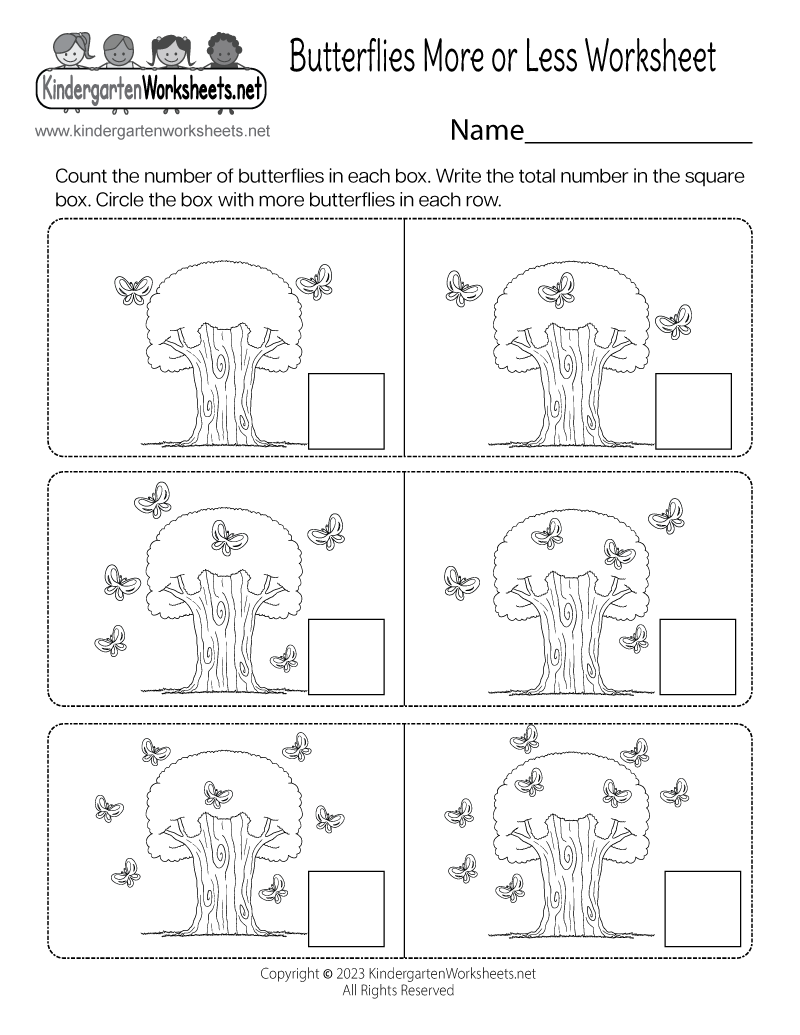 KindergartenWorksheets.net

Butterflies More or Less Worksheet

www.kindergartenworksheets.net

Name________________

Count the number of butterflies in each box. Write the total number in the square box. Circle the box with more butterflies in each row.

Copyright © 2023 KindergartenWorksheets.net
All Rights Reserved