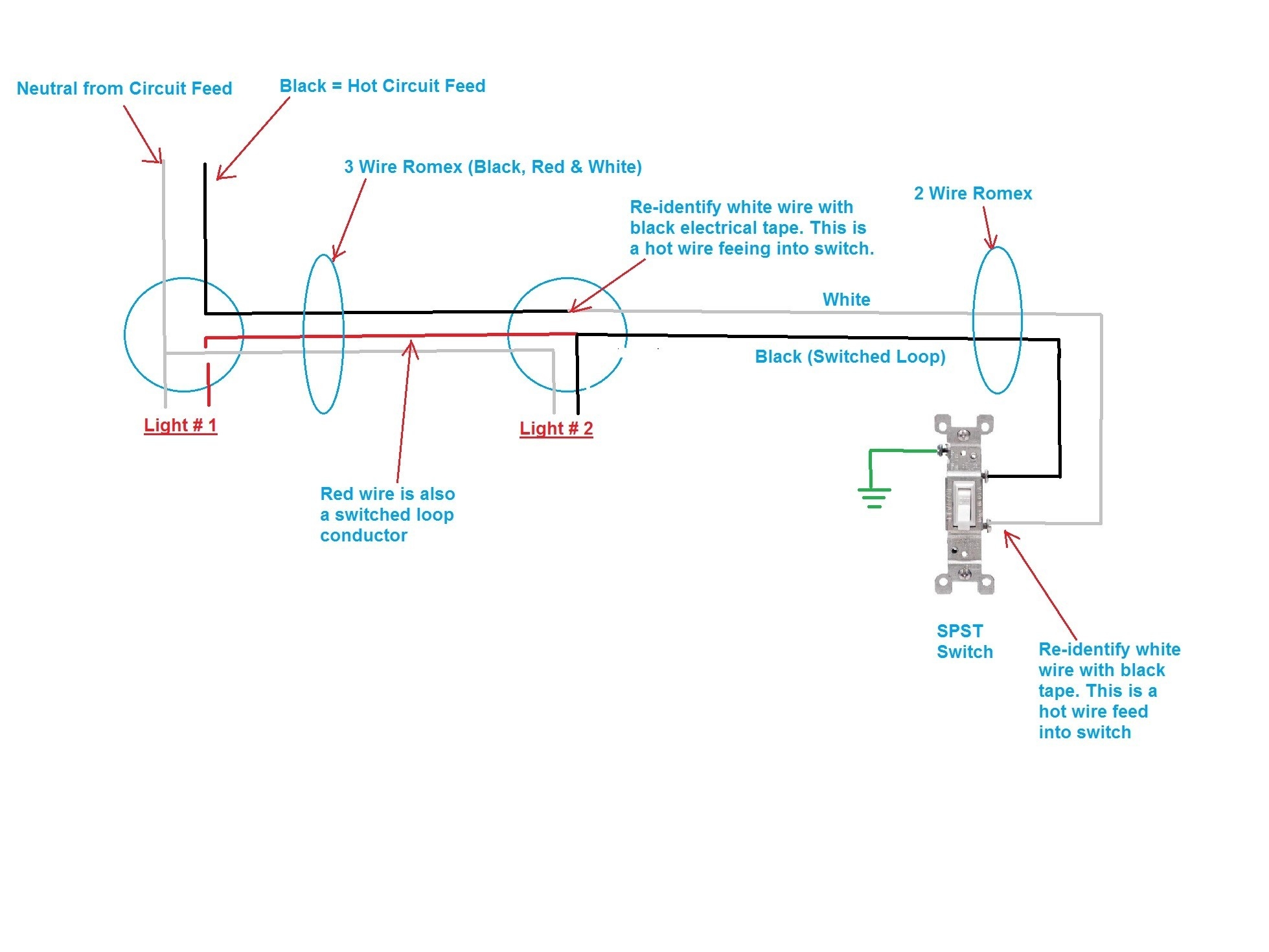 Neutral from Circuit Feed

Black = Hot Circuit Feed

3 Wire Romex (Black, Red & White)

Re-identify white wire with black electrical tape. This is a hot wire feeing into switch.

2 Wire Romex

White

Black (Switched Loop)

Light # 1

Light # 2

Red wire is also a switched loop conductor

SPST Switch

Re-identify white wire with black tape. This is a hot wire feed into switch